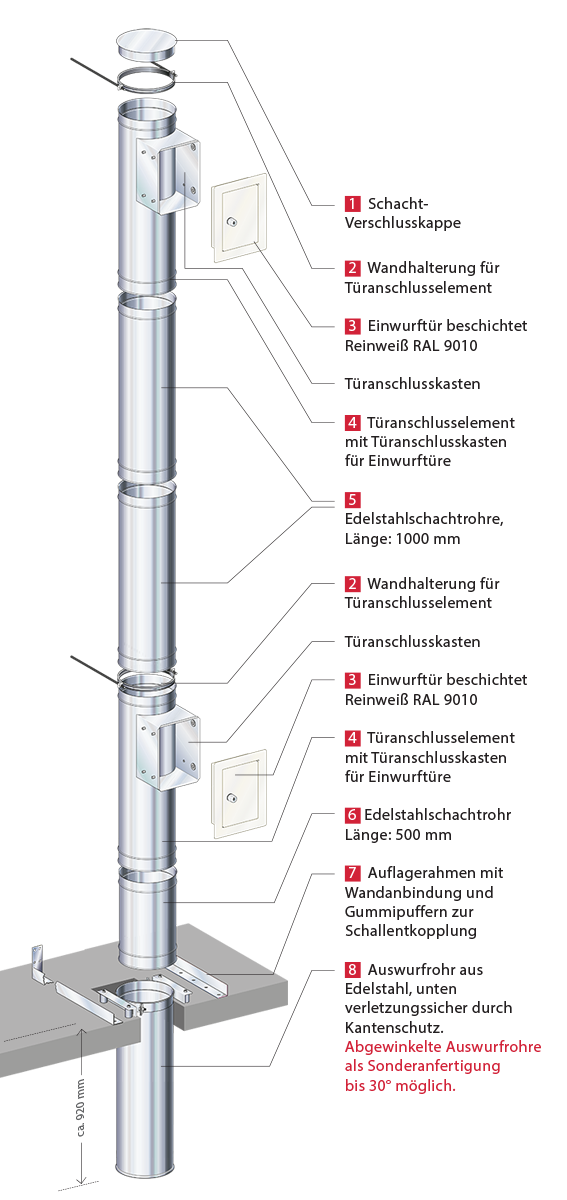 1 Schacht-Verschlusskappe

2 Wandhalterung für Türanschlusselement

3 Einwurftür beschichtet Reinweiß RAL 9010

Türanschlusskasten

4 Türanschlusselement mit Türanschlusskasten für Einwurftüre

5 Edelstahlschachtrohre, Länge: 1000 mm

2 Wandhalterung für Türanschlusselement

Türanschlusskasten

3 Einwurftür beschichtet Reinweiß RAL 9010

4 Türanschlusselement mit Türanschlusskasten für Einwurftüre

6 Edelstahlschachtrohr Länge: 500 mm

7 Auflagerahmen mit Wandanbindung und Gummipuffern zur Schallentkopplung

8 Auswurfrohr aus Edelstahl, unten verletzungssicher durch Kantenschutz. Abgewinkelte Auswurfrohre als Sonderanfertigung bis 30° möglich.

ca. 920 mm